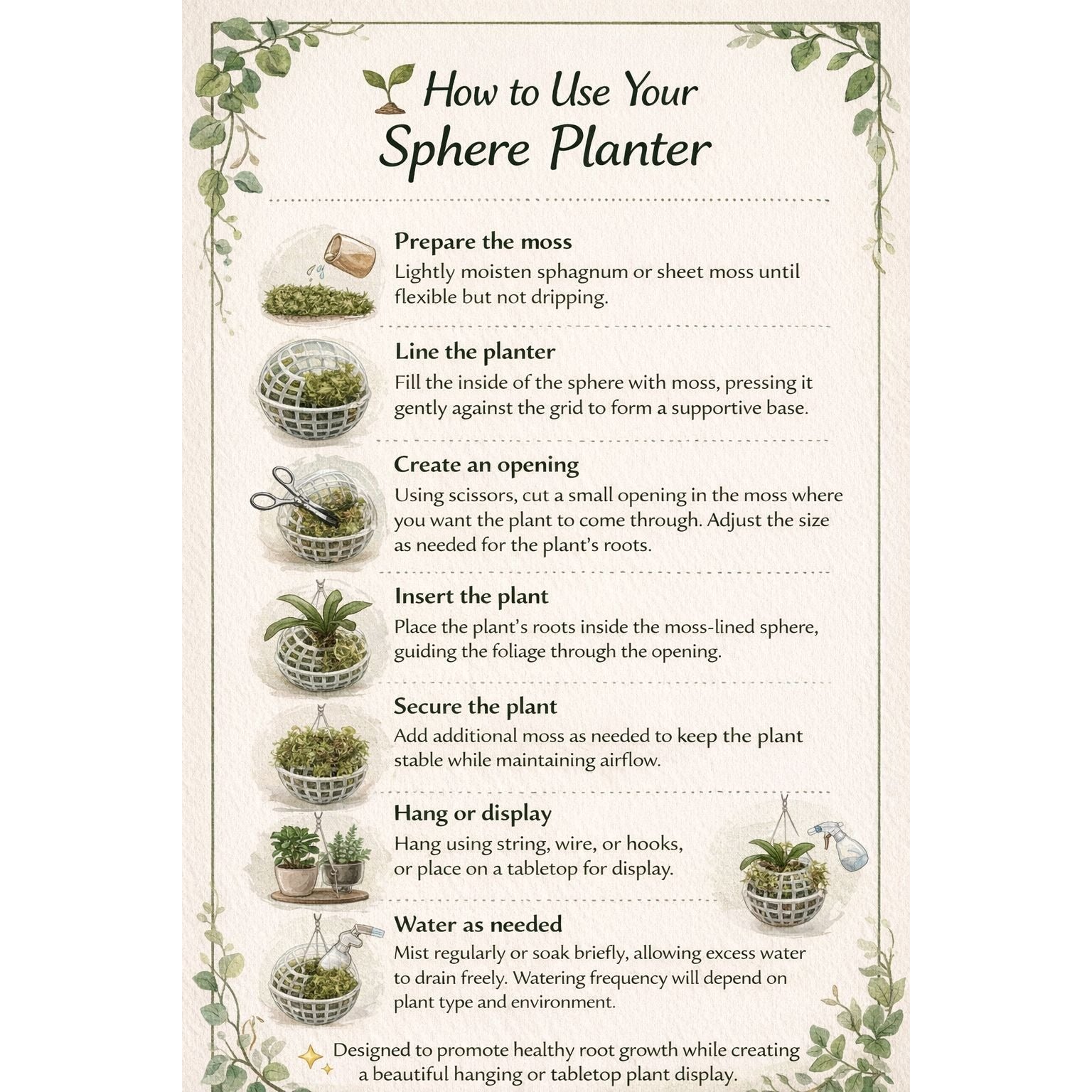 How to Use Your Sphere Planter

Prepare the moss
Lightly moisten sphagnum or sheet moss until flexible but not dripping.

Line the planter
Fill the inside of the sphere with moss, pressing it gently against the grid to form a supportive base.

Create an opening
Using scissors, cut a small opening in the moss where you want the plant to come through. Adjust the size as needed for the plant's roots.

Insert the plant
Place the plant's roots inside the moss-lined sphere, guiding the foliage through the opening.

Secure the plant
Add additional moss as needed to keep the plant stable while maintaining airflow.

Hang or display
Hang using string, wire, or hooks, or place on a tabletop for display.

Water as needed
Mist regularly or soak briefly, allowing excess water to drain freely. Watering frequency will depend on plant type and environment.

Designed to promote healthy root growth while creating a beautiful hanging or tabletop plant display.