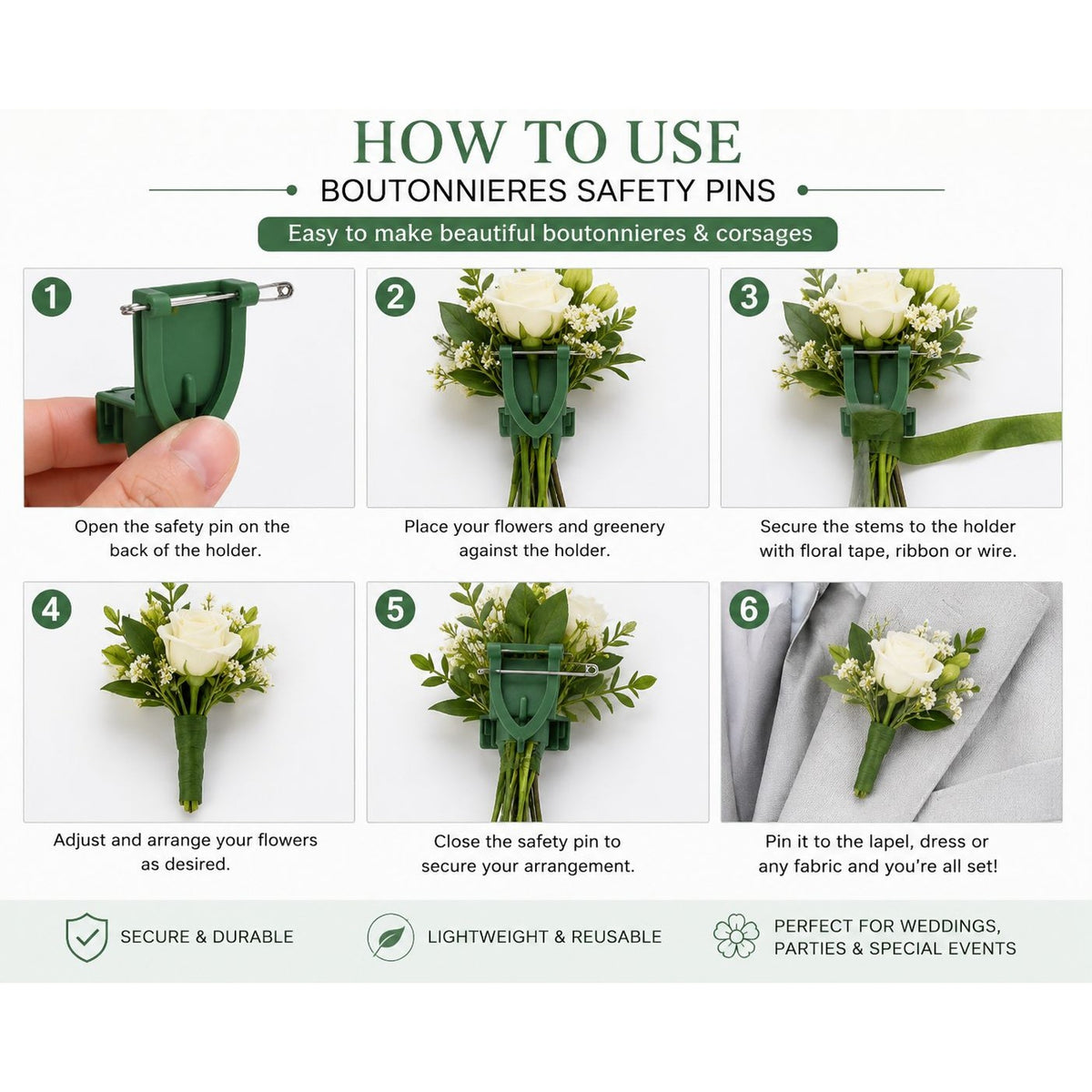 HOW TO USE

BOUTONNIERES SAFETY PINS

Easy to make beautiful boutonnieres & corsages

1

Open the safety pin on the back of the holder.

2

Place your flowers and greenery against the holder.

3

Secure the stems to the holder with floral tape, ribbon or wire.

4

Adjust and arrange your flowers as desired.

5

Close the safety pin to secure your arrangement.

6

Pin it to the lapel, dress or any fabric and you're all set!

SECURE & DURABLE

LIGHTWEIGHT & REUSABLE

PERFECT FOR WEDDINGS, PARTIES & SPECIAL EVENTS