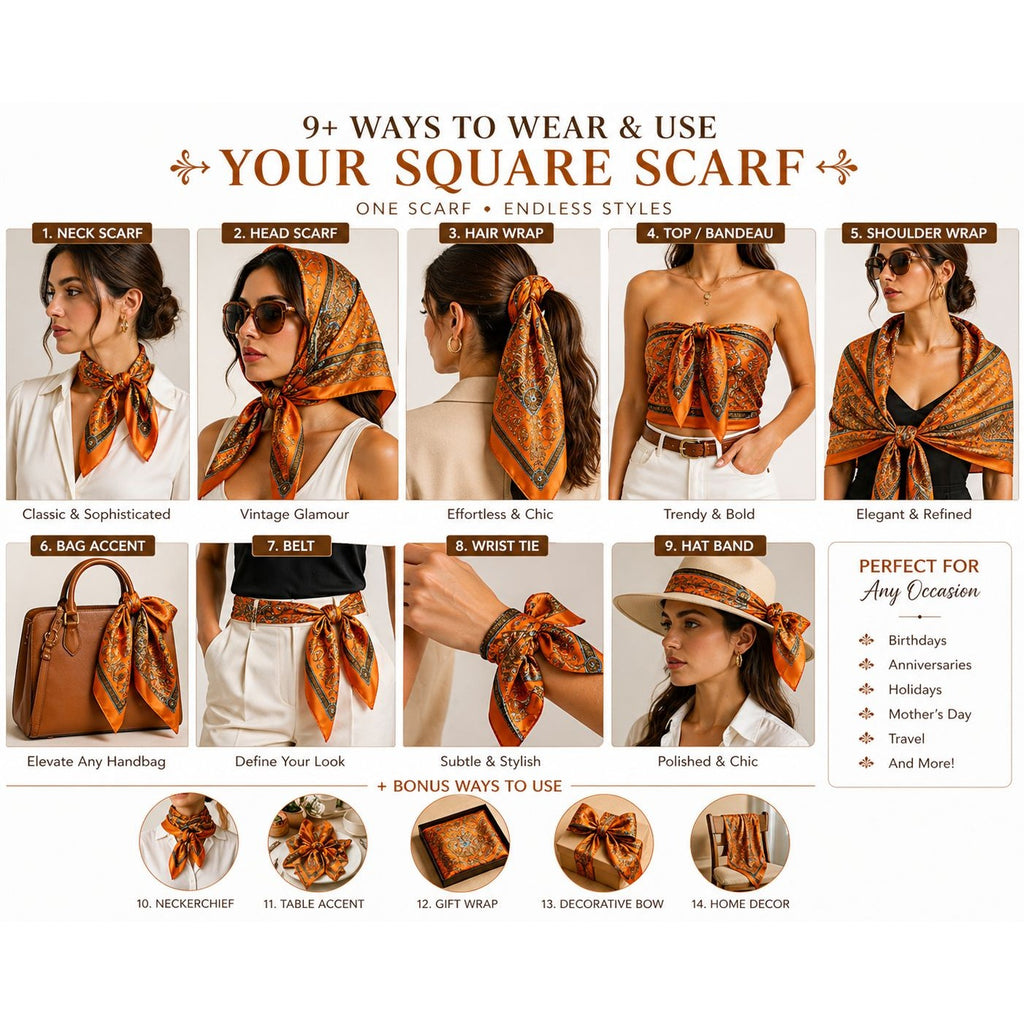 9+ WAYS TO WEAR & USE
YOUR SQUARE SCARF
ONE SCARF • ENDLESS STYLES

1. NECK SCARF
Classic & Sophisticated

2. HEAD SCARF
Vintage Glamour

3. HAIR WRAP
Effortless & Chic

4. TOP / BANDEAU
Trendy & Bold

5. SHOULDER WRAP
Elegant & Refined

6. BAG ACCENT
Elevate Any Handbag

7. BELT
Define Your Look

8. WRIST TIE
Subtle & Stylish

9. HAT BAND
Polished & Chic

PERFECT FOR
Any Occasion
Birthdays
Anniversaries
Holidays
Mother's Day
Travel
And More!

+ BONUS WAYS TO USE
10. NECKERCHIEF
11. TABLE ACCENT
12. GIFT WRAP
13. DECORATIVE BOW
14. HOME DECOR