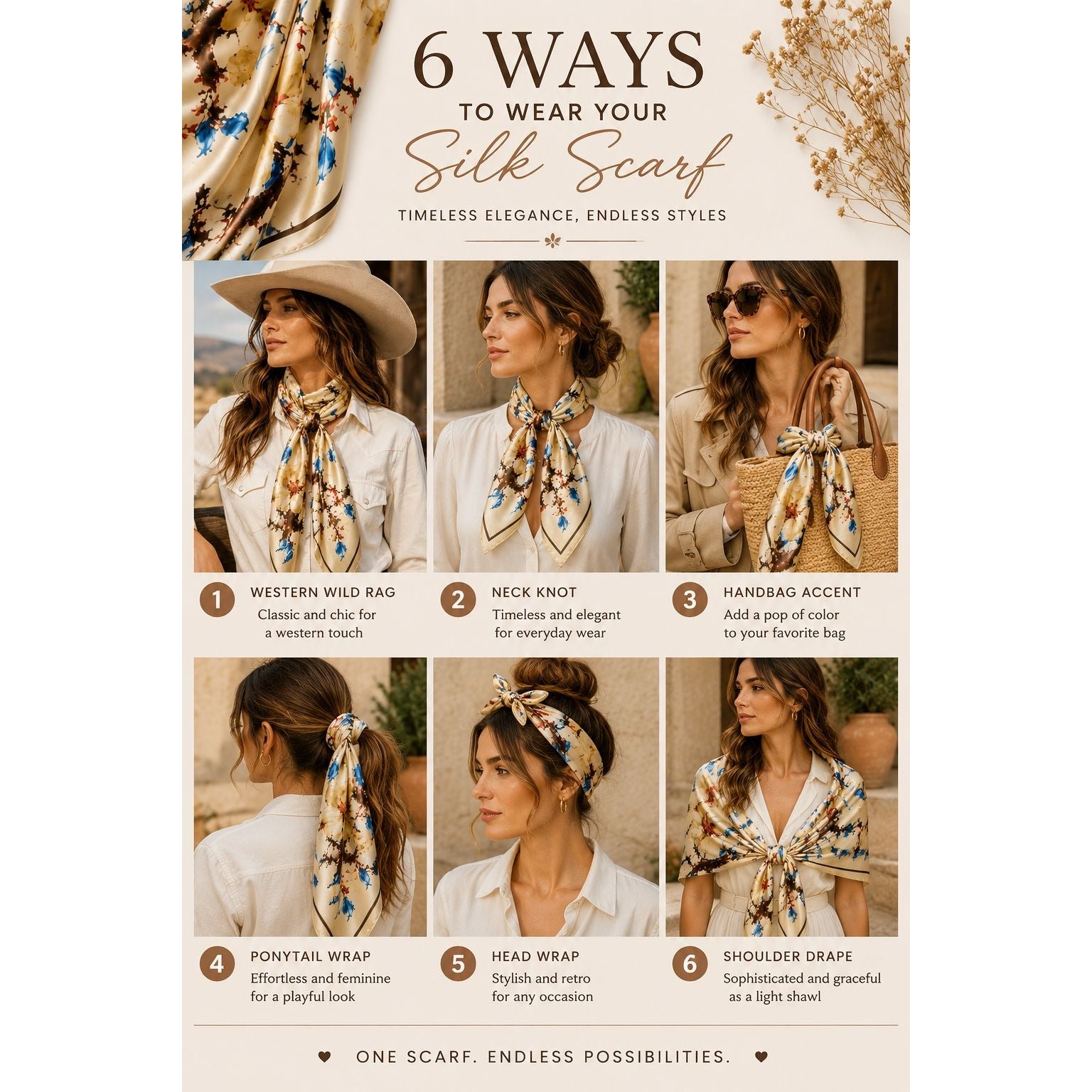 6 WAYS
TO WEAR YOUR
Silk Scarf
TIMELESS ELEGANCE, ENDLESS STYLES

1 WESTERN WILD RAG
Classic and chic for a western touch

2 NECK KNOT
Timeless and elegant for everyday wear

3 HANDBAG ACCENT
Add a pop of color to your favorite bag

4 PONYTAIL WRAP
Effortless and feminine for a playful look

5 HEAD WRAP
Stylish and retro for any occasion

6 SHOULDER DRAPE
Sophisticated and graceful as a light shawl

♥ ONE SCARF. ENDLESS POSSIBILITIES. ♥