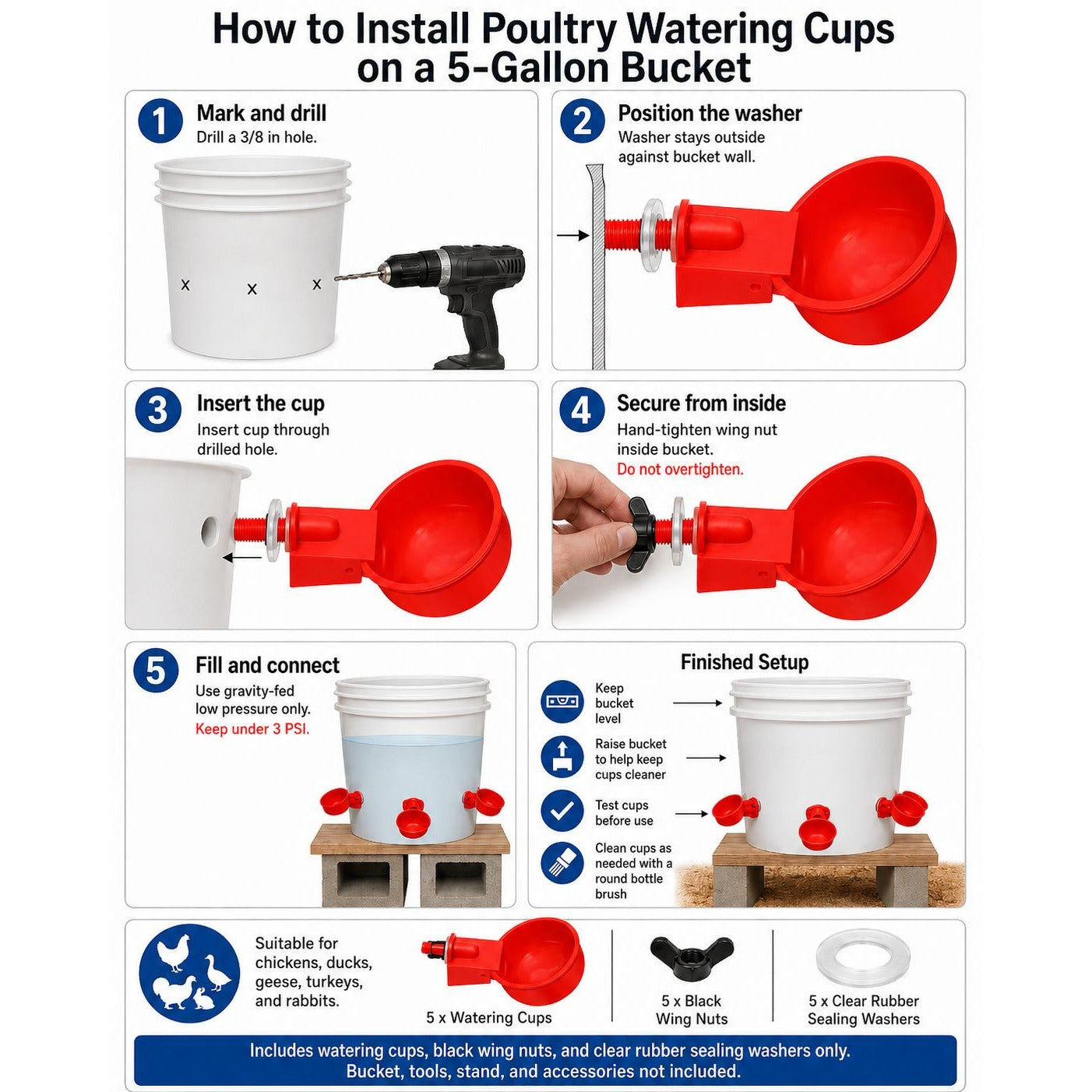 How to Install Poultry Watering Cups on a 5-Gallon Bucket

1 Mark and drill
Drill a 3/8 in hole.

x x x

2 Position the washer
Washer stays outside against bucket wall.

3 Insert the cup
Insert cup through drilled hole.

4 Secure from inside
Hand-tighten wing nut inside bucket.
Do not overtighten.

5 Fill and connect
Use gravity-fed low pressure only.
Keep under 3 PSI.

Finished Setup

Keep bucket level

Raise bucket to help keep cups cleaner

Test cups before use

Clean cups as needed with a round bottle brush

Suitable for chickens, ducks, geese, turkeys, and rabbits.

5 x Watering Cups

5 x Black Wing Nuts

5 x Clear Rubber Sealing Washers

Includes watering cups, black wing nuts, and clear rubber sealing washers only. Bucket, tools, stand, and accessories not included.