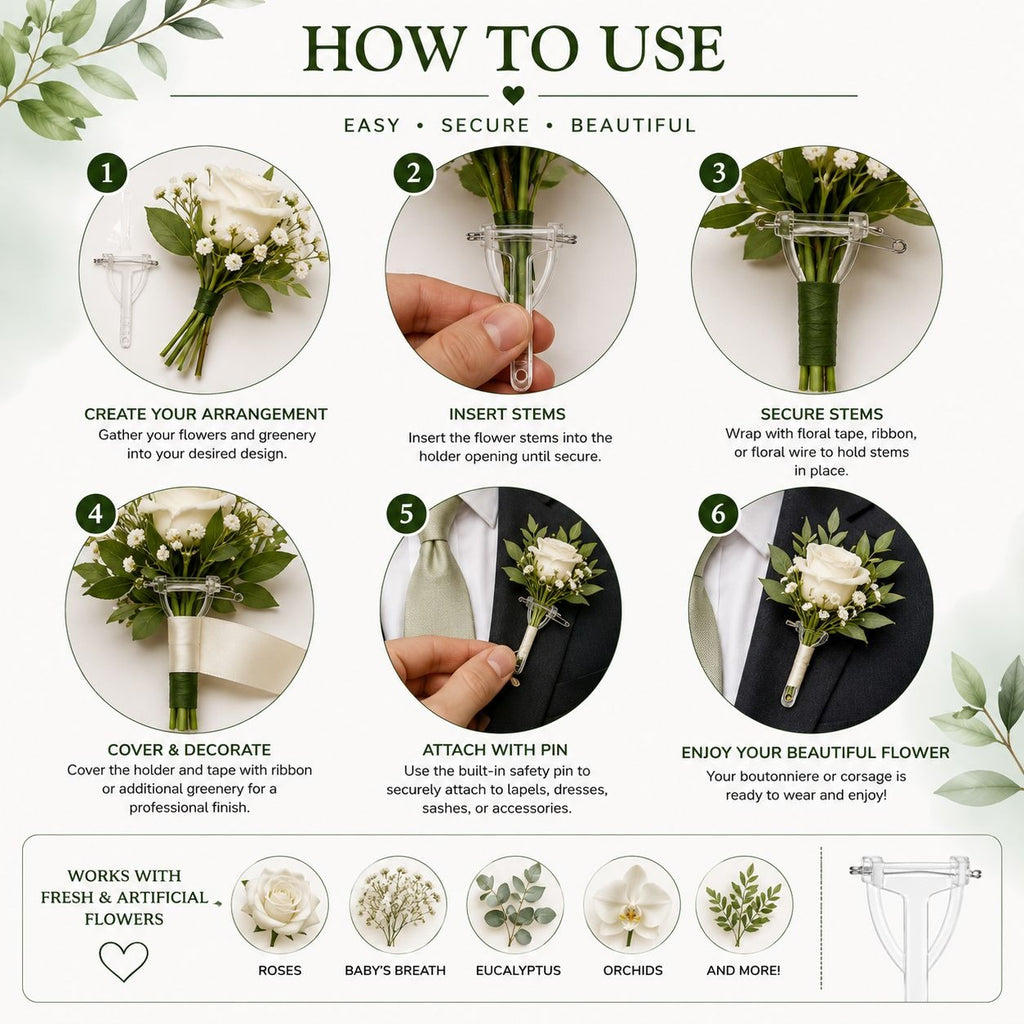 HOW TO USE

EASY • SECURE • BEAUTIFUL

1

CREATE YOUR ARRANGEMENT
Gather your flowers and greenery into your desired design.

2

INSERT STEMS
Insert the flower stems into the holder opening until secure.

3

SECURE STEMS
Wrap with floral tape, ribbon, or floral wire to hold stems in place.

4

COVER & DECORATE
Cover the holder and tape with ribbon or additional greenery for a professional finish.

5

ATTACH WITH PIN
Use the built-in safety pin to securely attach to lapels, dresses, sashes, or accessories.

6

ENJOY YOUR BEAUTIFUL FLOWER
Your boutonniere or corsage is ready to wear and enjoy!

WORKS WITH FRESH & ARTIFICIAL FLOWERS

ROSES

BABY'S BREATH

EUCALYPTUS

ORCHIDS

AND MORE!