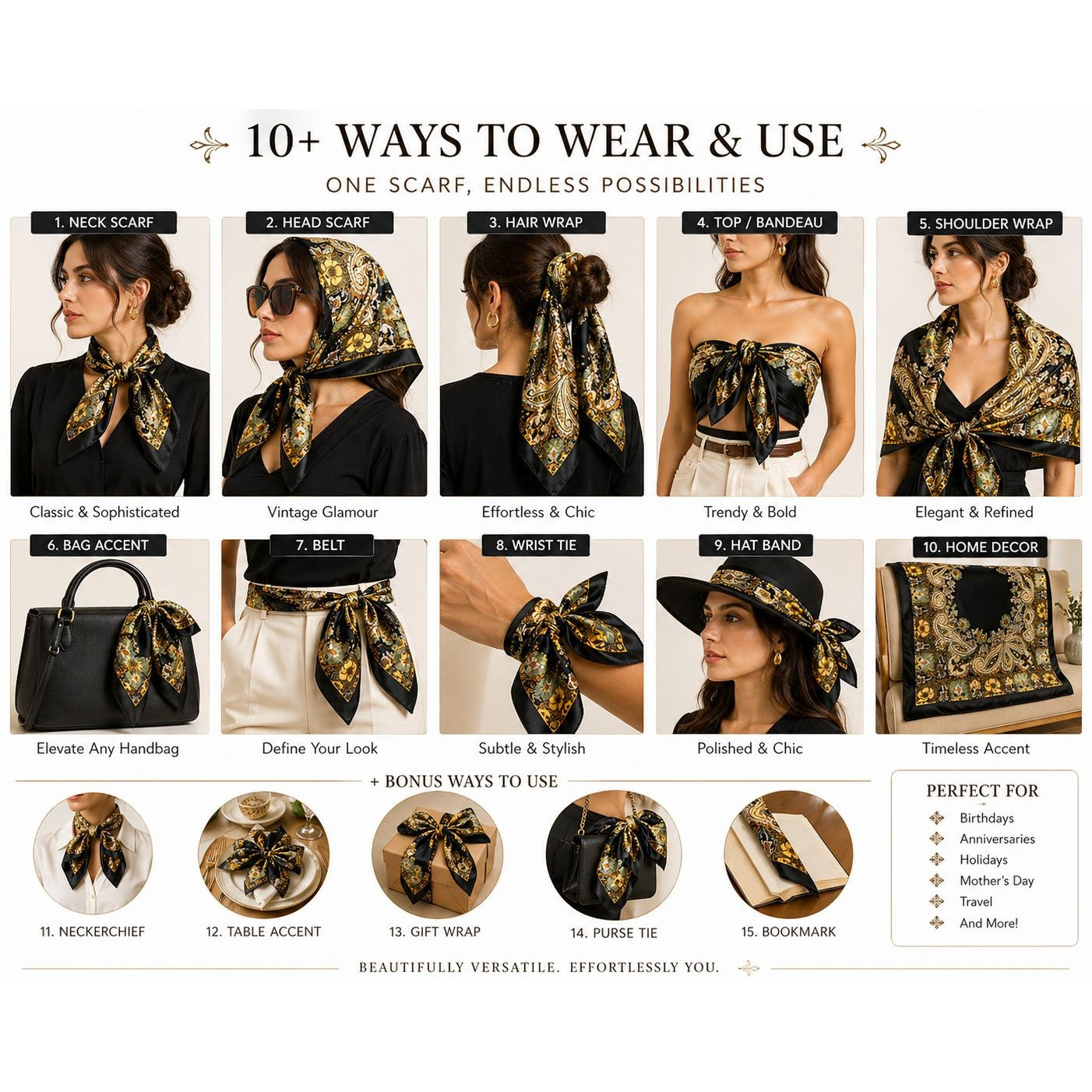 10+ WAYS TO WEAR & USE

ONE SCARF, ENDLESS POSSIBILITIES

1. NECK SCARF
Classic & Sophisticated

2. HEAD SCARF
Vintage Glamour

3. HAIR WRAP
Effortless & Chic

4. TOP / BANDEAU
Trendy & Bold

5. SHOULDER WRAP
Elegant & Refined

6. BAG ACCENT
Elevate Any Handbag

7. BELT
Define Your Look

8. WRIST TIE
Subtle & Stylish

9. HAT BAND
Polished & Chic

10. HOME DECOR
Timeless Accent

+ BONUS WAYS TO USE

11. NECKERCHIEF

12. TABLE ACCENT

13. GIFT WRAP

14. PURSE TIE

15. BOOKMARK

PERFECT FOR
Birthdays
Anniversaries
Holidays
Mother's Day
Travel
And More!

BEAUTIFULLY VERSATILE. EFFORTLESSLY YOU.